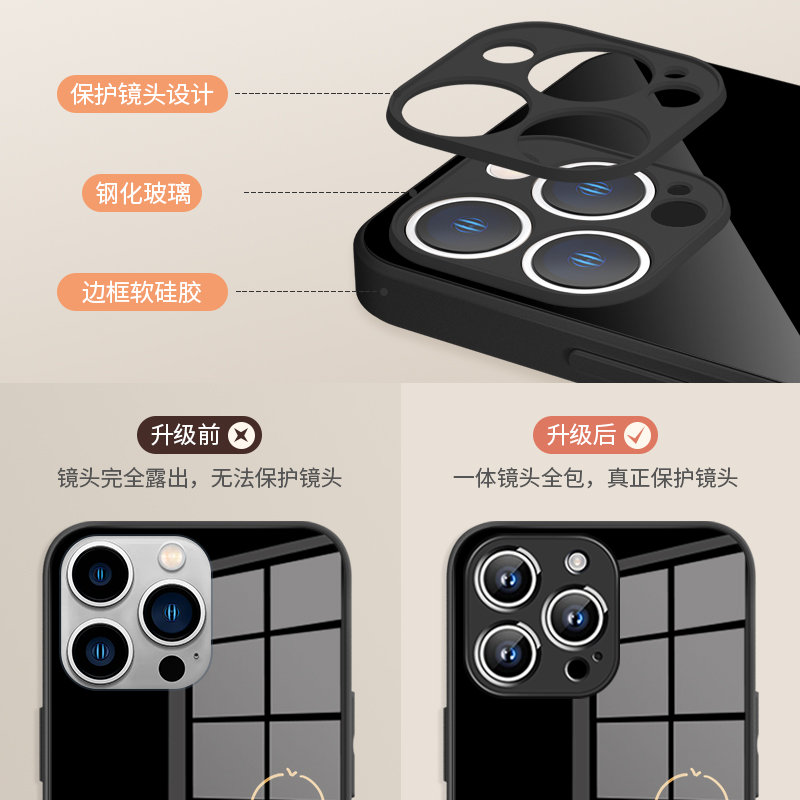 保护镜头设计

钢化玻璃

边框软硅胶

升级前

镜头完全露出，无法保护镜头

升级后

一体镜头全包，真正保护镜头