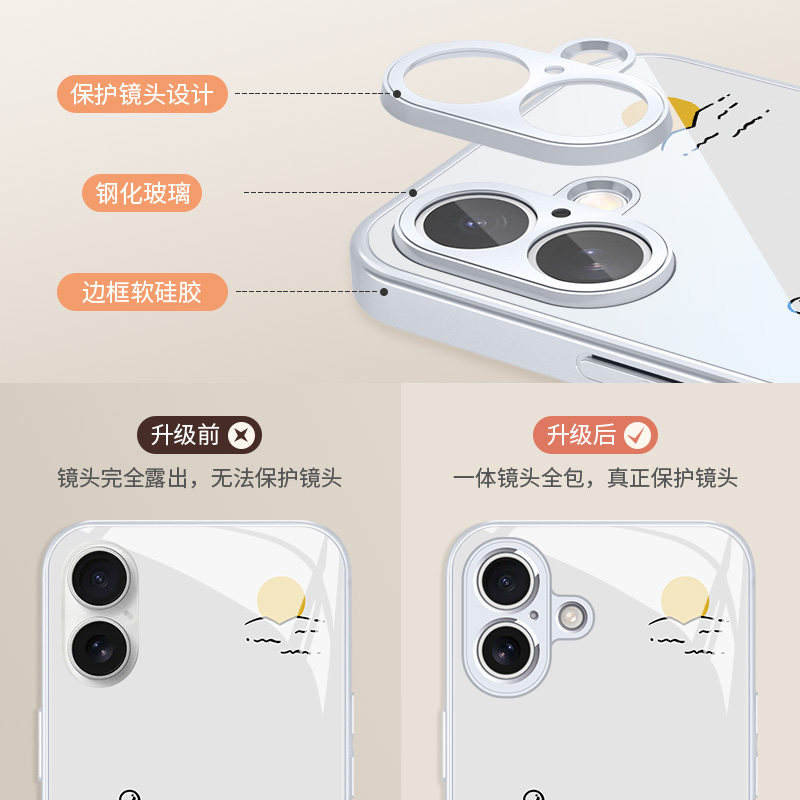 保护镜头设计

钢化玻璃

边框软硅胶

升级前

镜头完全露出，无法保护镜头

升级后

一体镜头全包，真正保护镜头