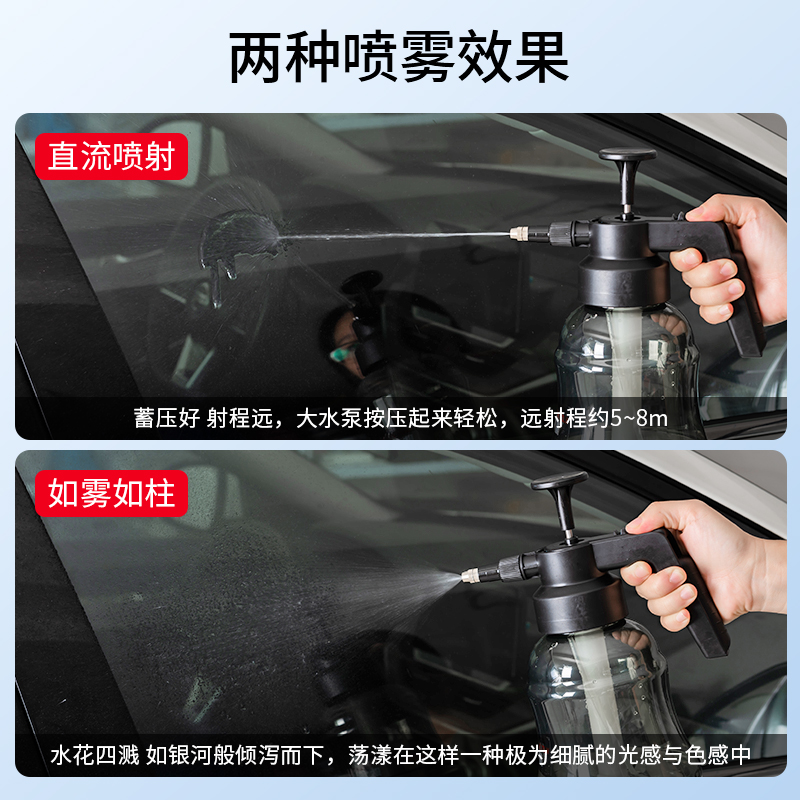 两种喷雾效果

直流喷射

蓄压好 射程远，大水泵按压起来轻松，远射程约5~8m

如雾如柱

水花四溅 如银河般倾泻而下，荡漾在这样一种极为细腻的光感与色感中