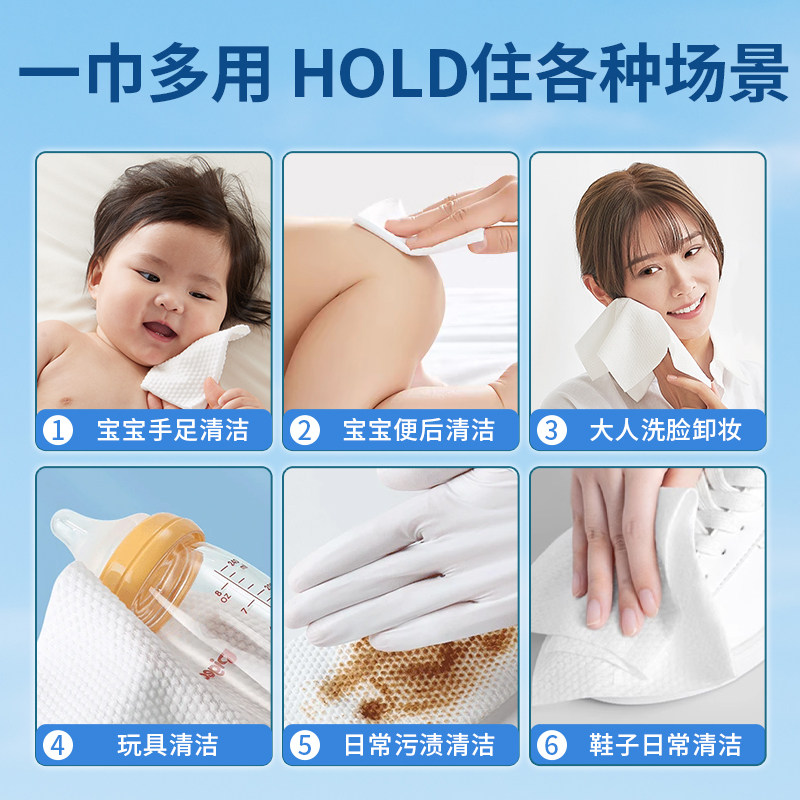 一巾多用 HOLD住各种场景

① 宝宝手足清洁

② 宝宝便后清洁

③ 大人洗脸卸妆

④ 玩具清洁

⑤ 日常污渍清洁

⑥ 鞋子日常清洁