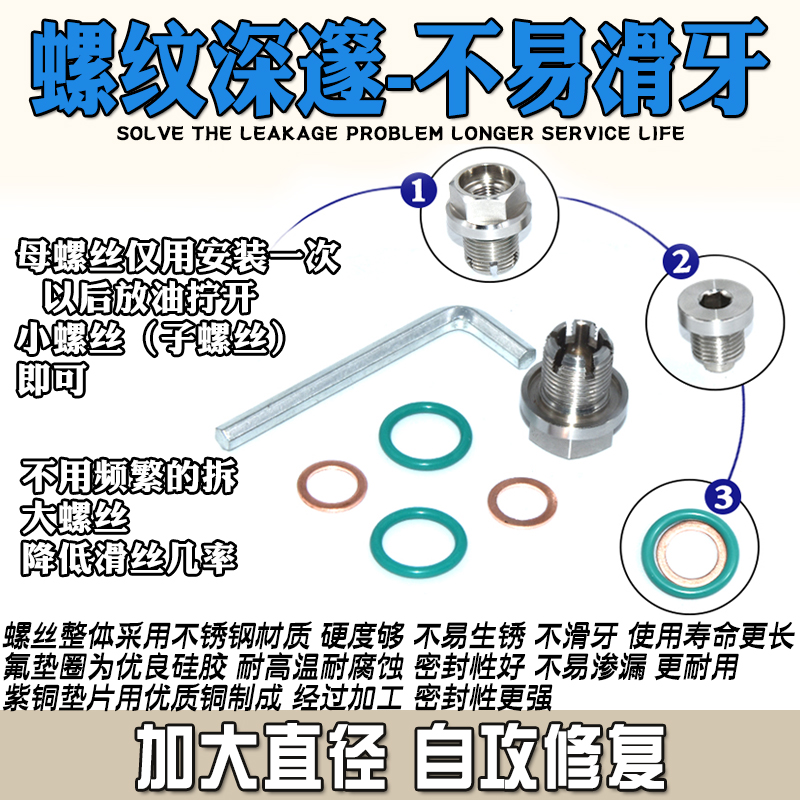 螺纹深邃-不易滑牙
SOLVE THE LEAKAGE PROBLEM LONGER SERVICE LIFE

1
2
3

母螺丝仅用安装一次
以后放油拧开
小螺丝（子螺丝）
即可

不用频繁的拆
大螺丝
降低滑丝几率

螺丝整体采用不锈钢材质 硬度够 不易生锈 不滑牙 使用寿命更长
氟垫圈为优良硅胶 耐高温耐腐蚀 密封性好 不易渗漏 更耐用
紫铜垫片用优质铜制成 经过加工 密封性更强

加大直径 自攻修复