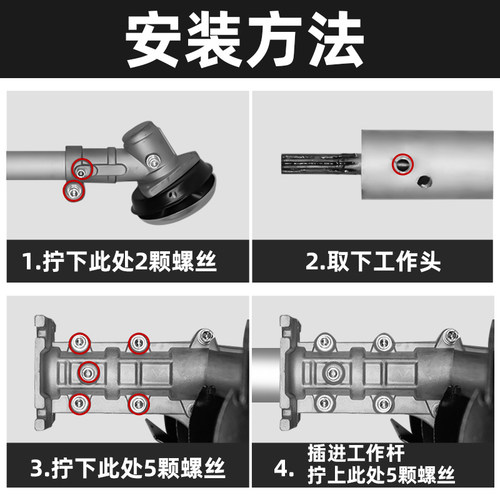 安装方法

1.拧下此处2颗螺丝

2.取下工作头

3.拧下此处5颗螺丝

4. 插进工作杆
拧上此处5颗螺丝