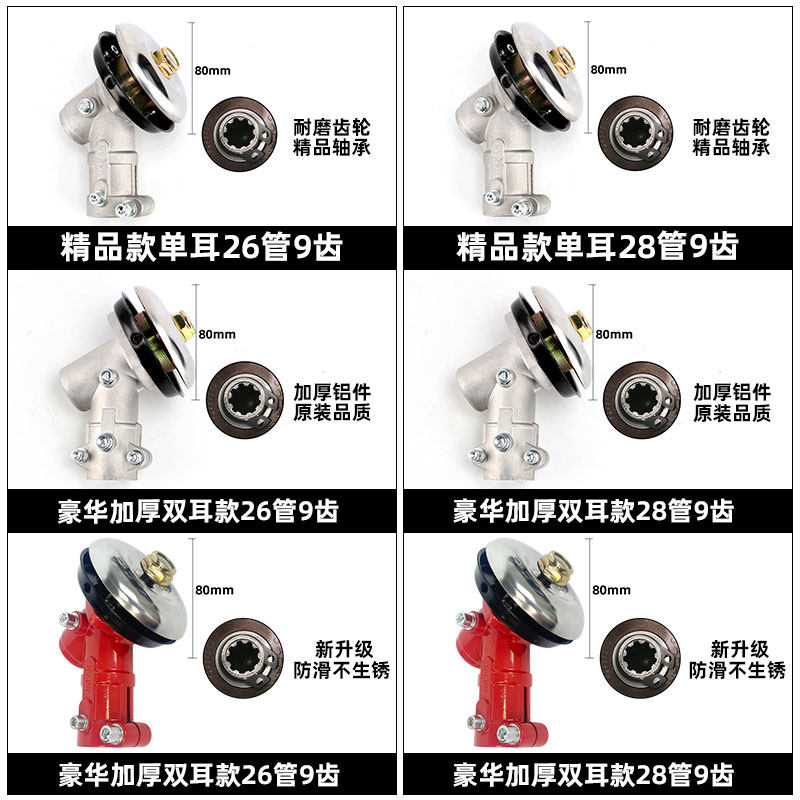 80mm

耐磨齿轮
精品轴承

精品款单耳26管9齿

80mm

耐磨齿轮
精品轴承

精品款单耳28管9齿

80mm

加厚铝件
原装品质

豪华加厚双耳款26管9齿

80mm

加厚铝件
原装品质

豪华加厚双耳款28管9齿

80mm

新升级
防滑不生锈

豪华加厚双耳款26管9齿

80mm

新升级
防滑不生锈

豪华加厚双耳款28管9齿