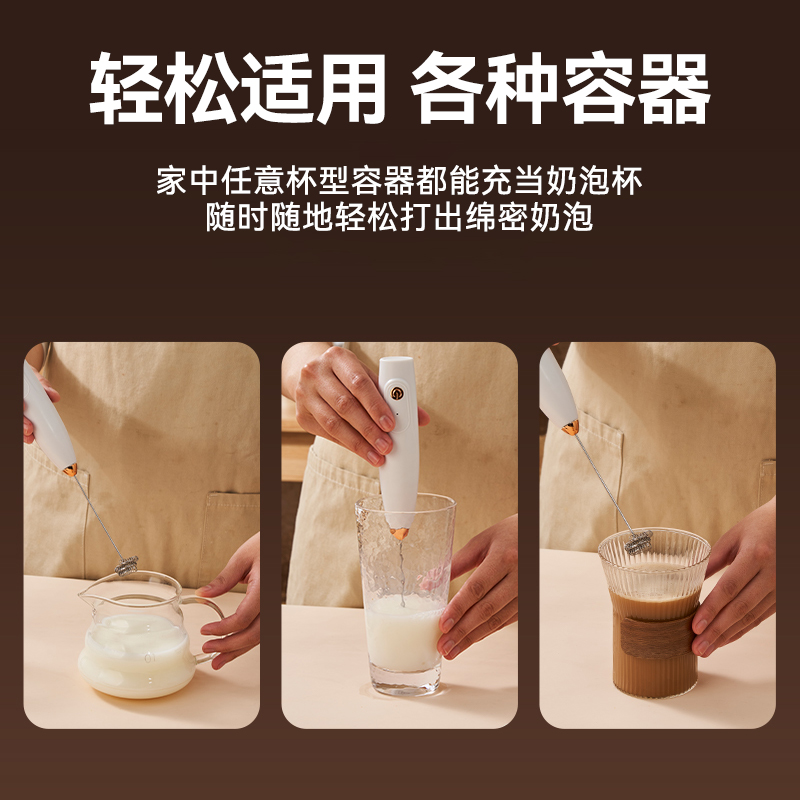 轻松适用 各种容器

家中任意杯型容器都能充当奶泡杯
随时随地轻松打出绵密奶泡