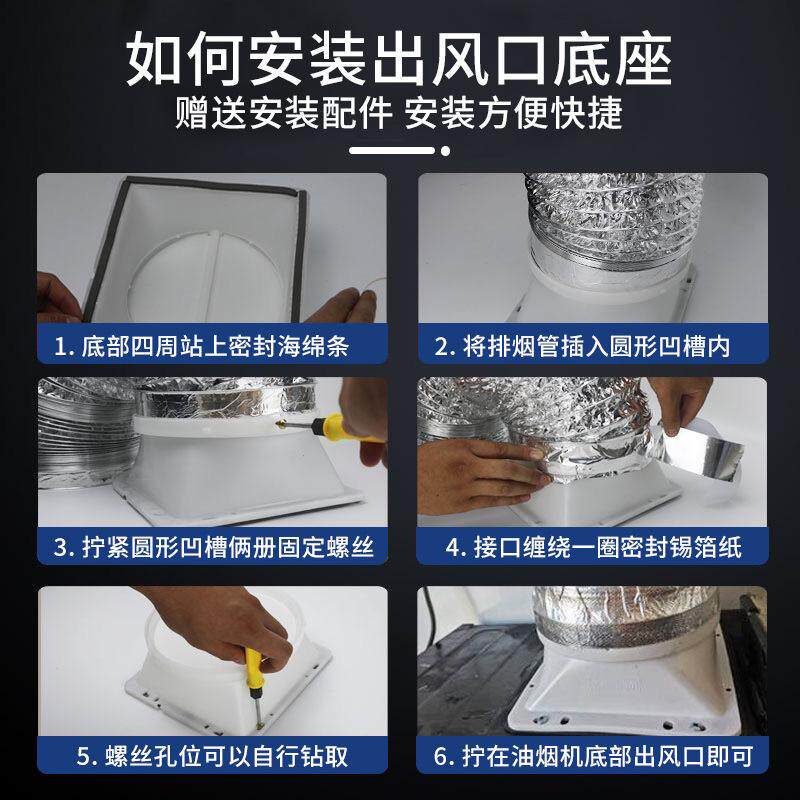 如何安装出风口底座

赠送安装配件 安装方便快捷

1. 底部四周站上密封海绵条

2. 将排烟管插入圆形凹槽内

3. 拧紧圆形凹槽俩册固定螺丝

4. 接口缠绕一圈密封锡箔纸

5. 螺丝孔位可以自行钻取

6. 拧在油烟机底部出风口即可