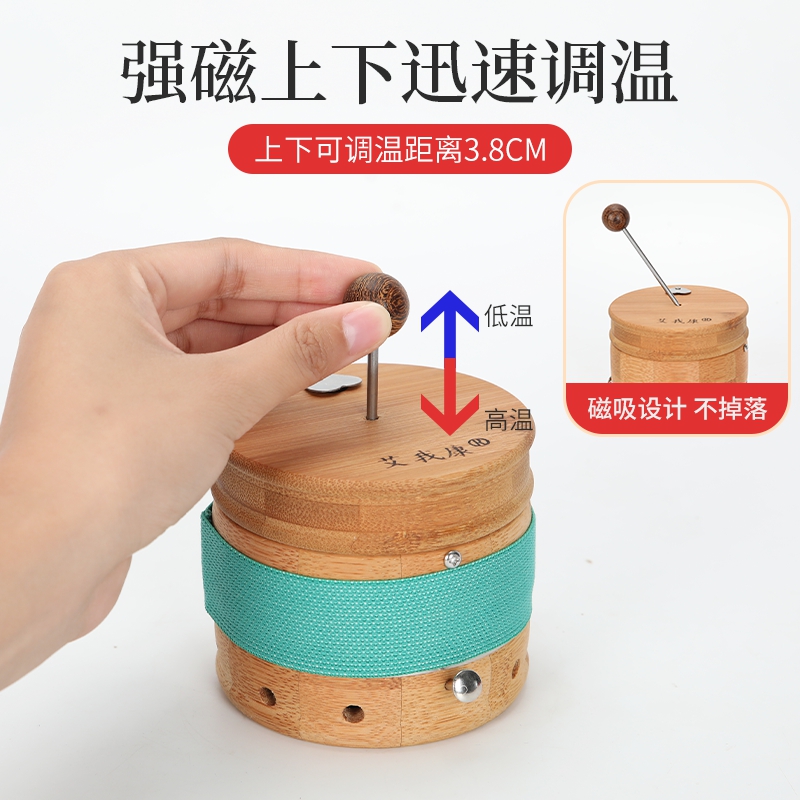 强磁上下迅速调温

上下可调温距离3.8CM

低温

高温

艾我康

艾我康

磁吸设计 不掉落