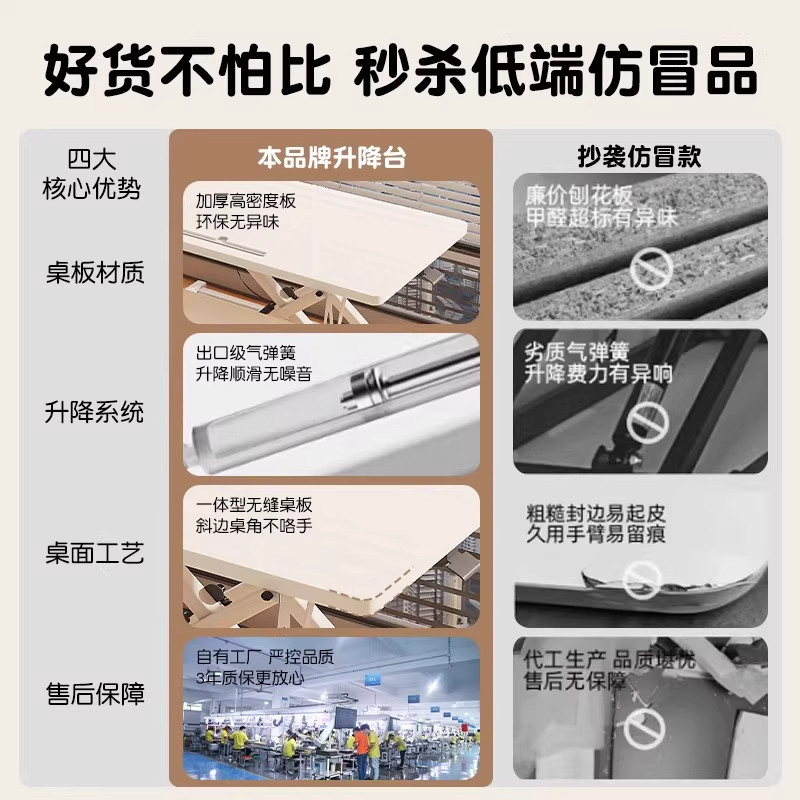 好货不怕比 秒杀低端仿冒品

| 四大核心优势 | 本品牌升降台 | 抄袭仿冒款 |
|---|---|---|
| 桌板材质 | 加厚高密度板 环保无异味 | 廉价刨花板 甲醛超标有异味 |
| 升降系统 | 出口级气弹簧 升降顺滑无噪音 | 劣质气弹簧 升降费力有异响 |
| 桌面工艺 | 一体型无缝桌板 斜边桌角不咯手 | 粗糙封边易起皮 久用手臂易留痕 |
| 售后保障 | 自有工厂 严控品质 3年质保更放心 | 代工生产 品质堪忧 售后无保障 |