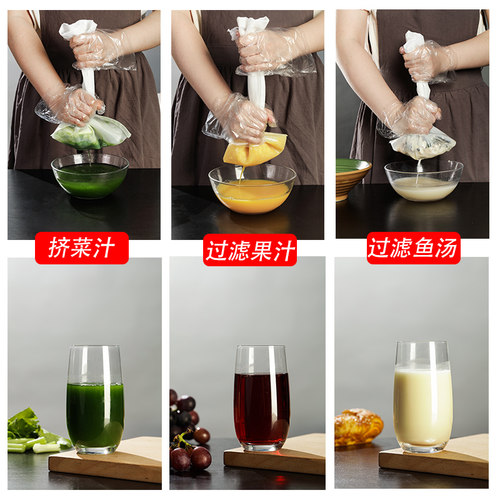 挤菜汁

过滤果汁

过滤鱼汤