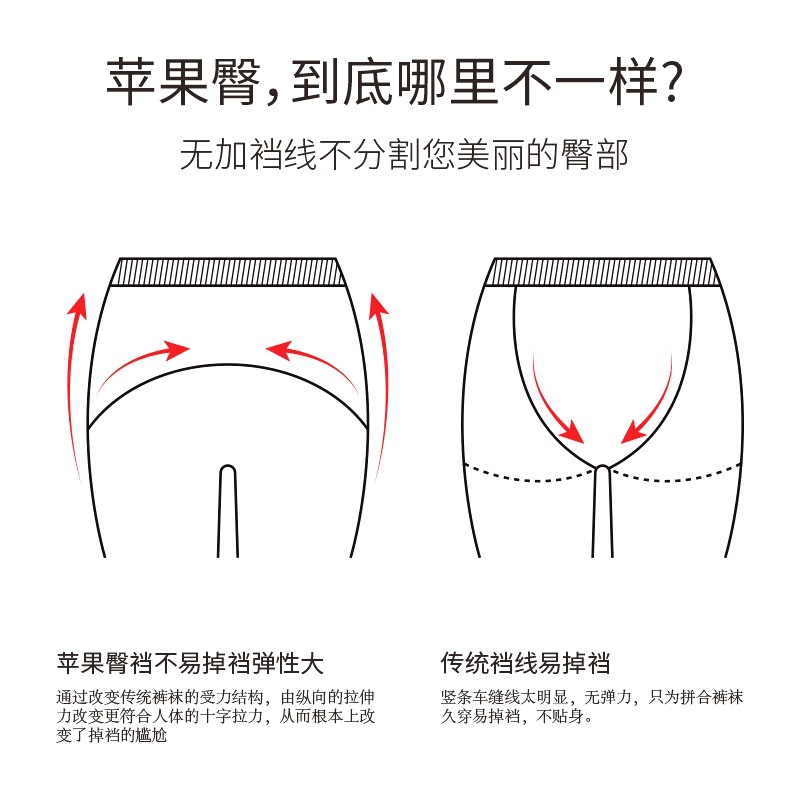 苹果臀，到底哪里不一样？

无加裆线不分割您美丽的臀部

苹果臀裆不易掉裆弹性大

通过改变传统裤袜的受力结构，由纵向的拉伸力改变更符合人体的十字拉力，从而根本上改变了掉裆的尴尬

传统裆线易掉裆

竖条车缝线太明显，无弹力，只为拼合裤袜久穿易掉裆，不贴身。