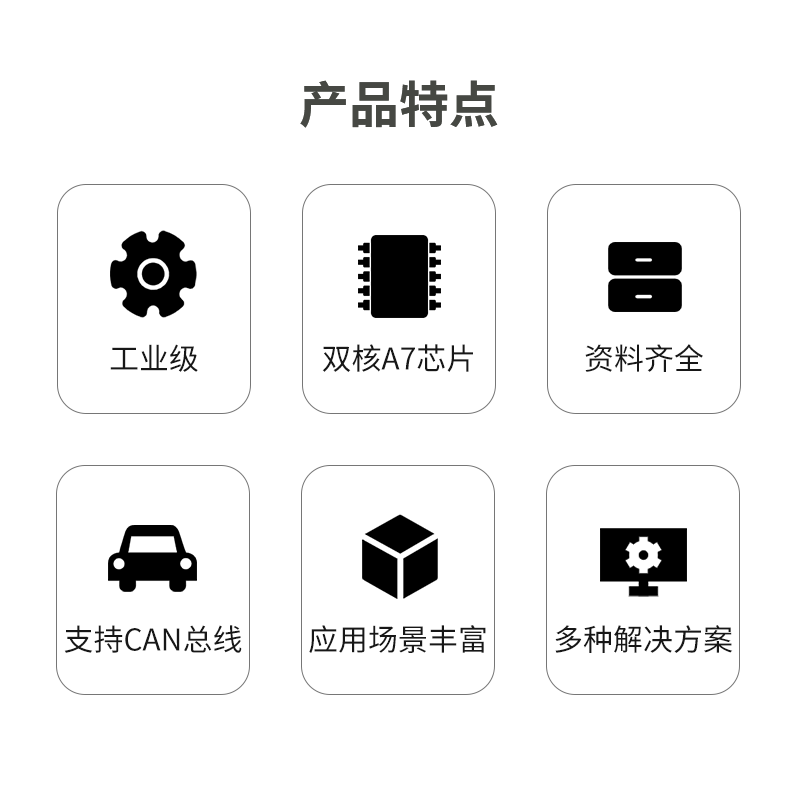 产品特点

工业级

双核A7芯片

资料齐全

支持CAN总线

应用场景丰富

多种解决方案