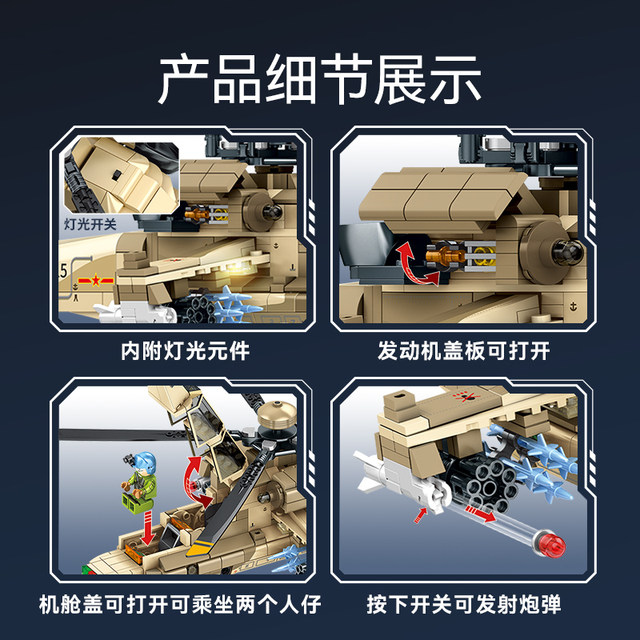 产品细节展示

灯光开关

5

内附灯光元件

发动机盖板可打开

机舱盖可打开可乘坐两个人仔

按下开关可发射炮弹