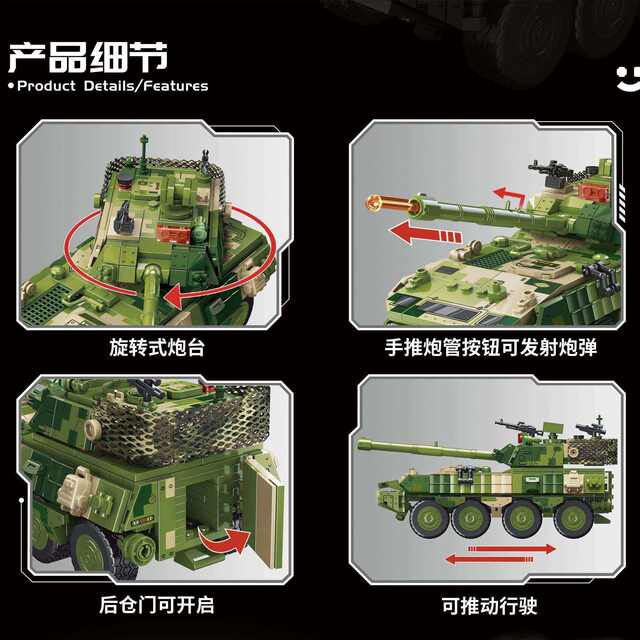 产品细节
•Product Details/Features

旋转式炮台

手推炮管按钮可发射炮弹

后仓门可开启

可推动行驶