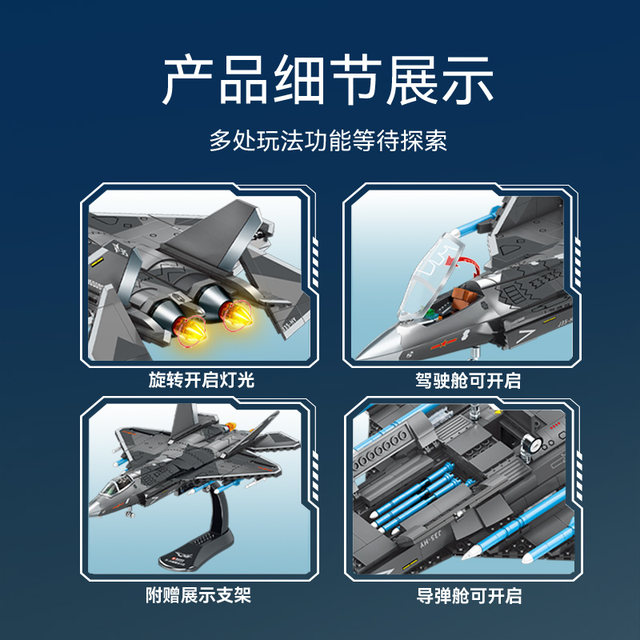 产品细节展示

多处玩法功能等待探索

旋转开启灯光

驾驶舱可开启

附赠展示支架

导弹舱可开启