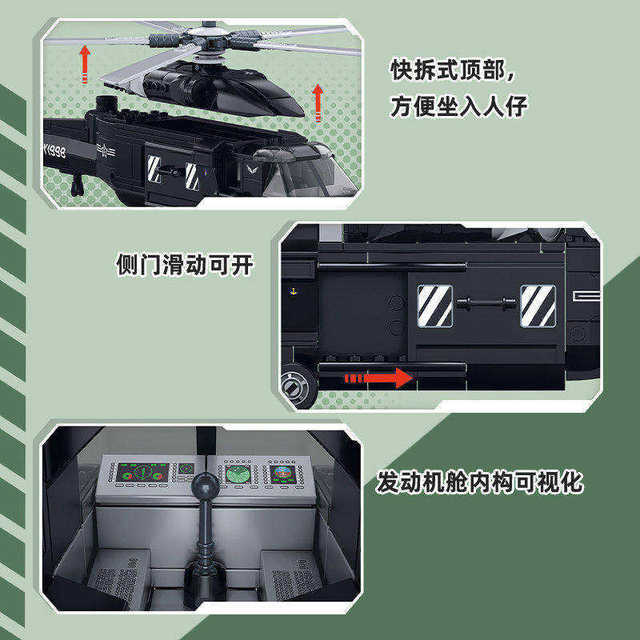 K1998

快拆式顶部，
方便坐入人仔

侧门滑动可开

发动机舱内构可视化