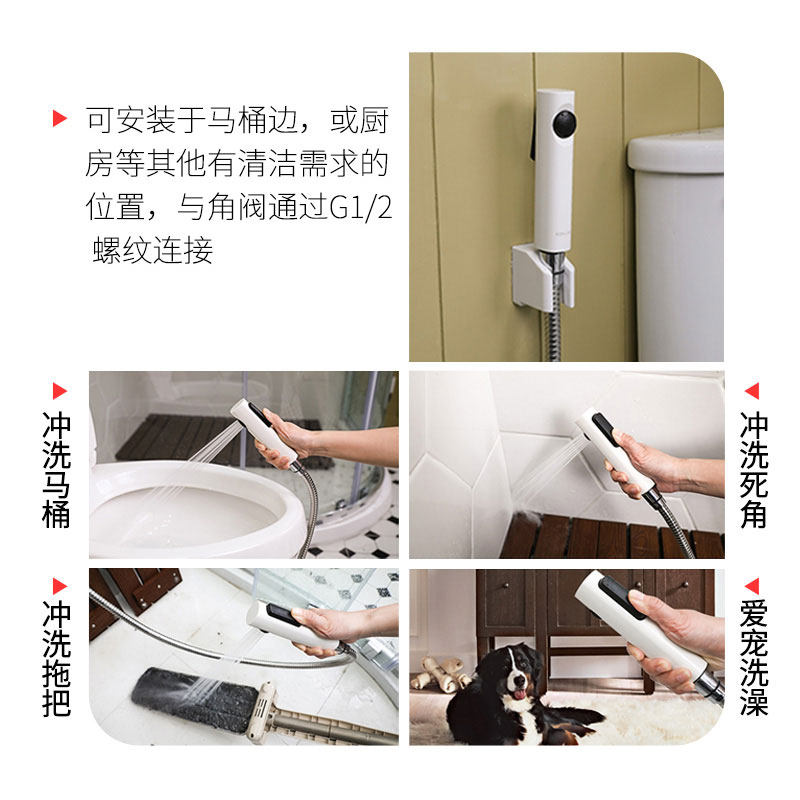 可安装于马桶边，或厨房等其他有清洁需求的位置，与角阀通过G1/2 螺纹连接

冲洗马桶

冲洗死角

冲洗拖把

爱宠洗澡