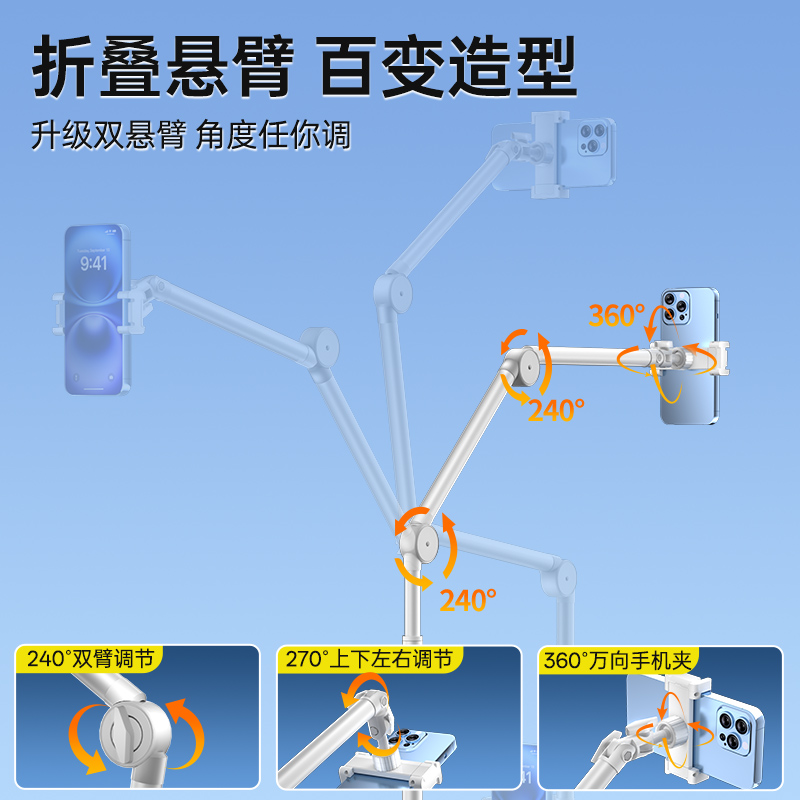 折叠悬臂 百变造型

升级双悬臂 角度任你调

9:41

360°

240°

240°

240°双臂调节

270°上下左右调节

360°万向手机夹