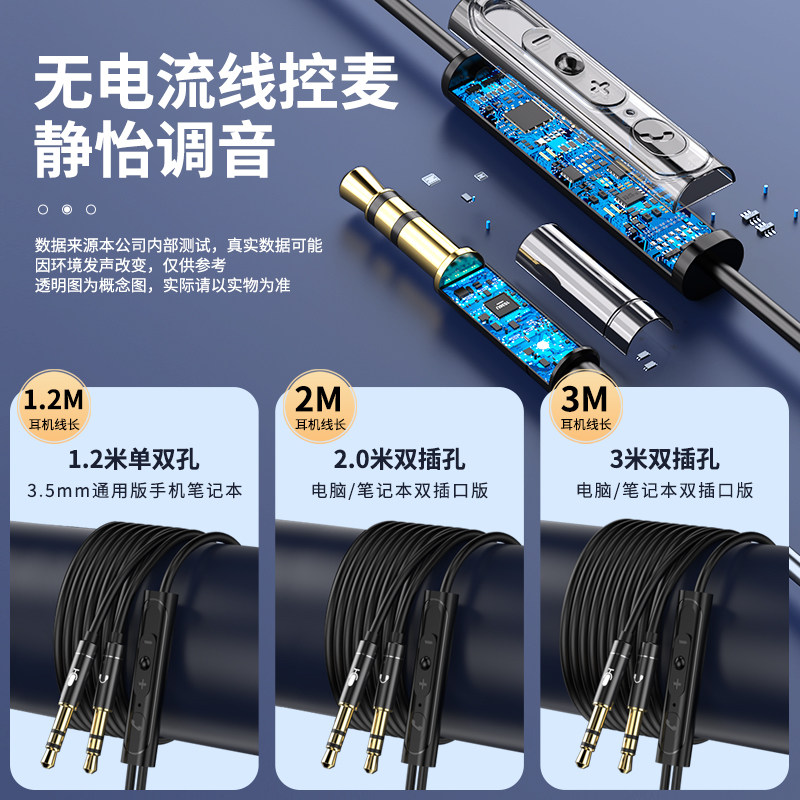 无电流线控麦
静怡调音

数据来源本公司内部测试，真实数据可能因环境发声改变，仅供参考
透明图为概念图，实际请以实物为准

1.2M
耳机线长
1.2米单双孔
3.5mm通用版手机笔记本

2M
耳机线长
2.0米双插孔
电脑/笔记本双插口版

3M
耳机线长
3米双插孔
电脑/笔记本双插口版