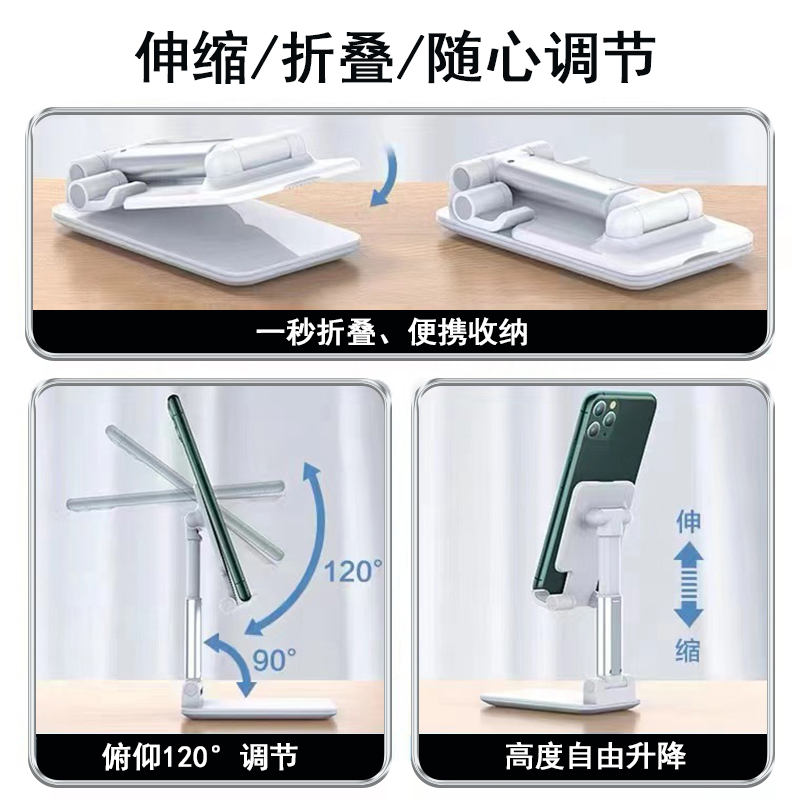 伸缩/折叠/随心调节

一秒折叠、便携收纳

120°

90°

俯仰120° 调节

伸

缩

高度自由升降