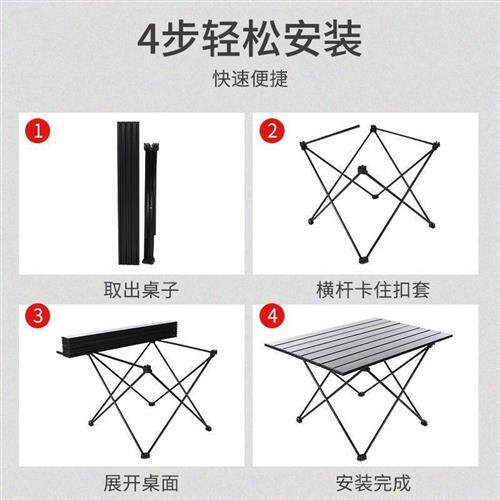 4步轻松安装

快速便捷

1

取出桌子

2

横杆卡住扣套

3

展开桌面

4

安装完成