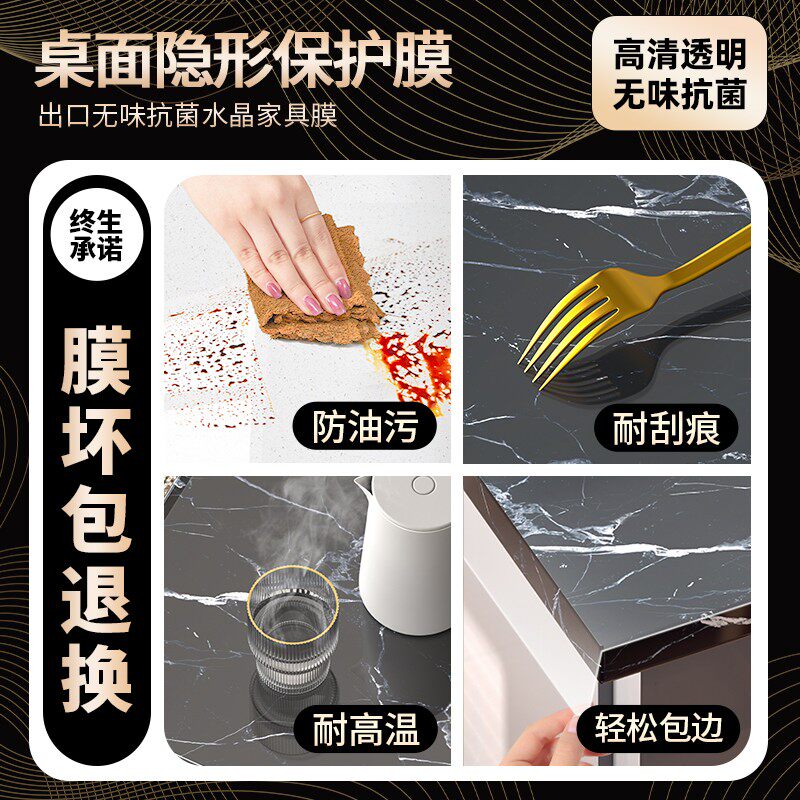 桌面隐形保护膜
出口无味抗菌水晶家具膜

高清透明
无味抗菌

终生承诺

膜坏包退换

防油污

耐刮痕

耐高温

轻松包边