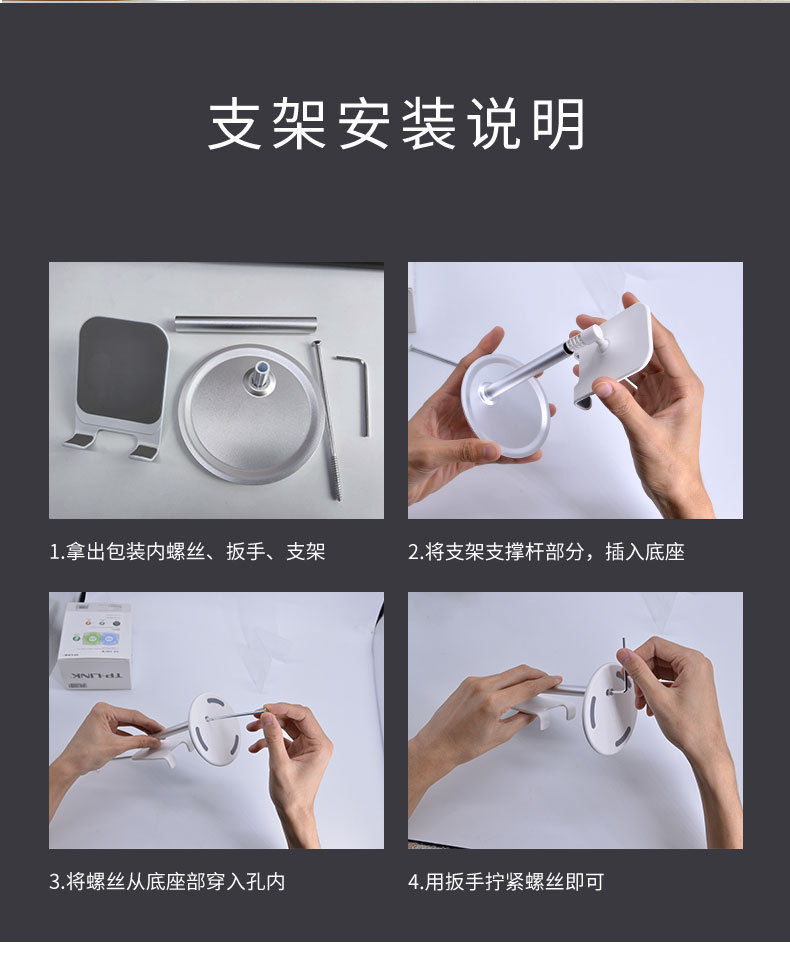 支架安装说明

1.拿出包装内螺丝、扳手、支架

2.将支架支撑杆部分，插入底座

TP-LINK

3.将螺丝从底座部穿入孔内

4.用扳手拧紧螺丝即可