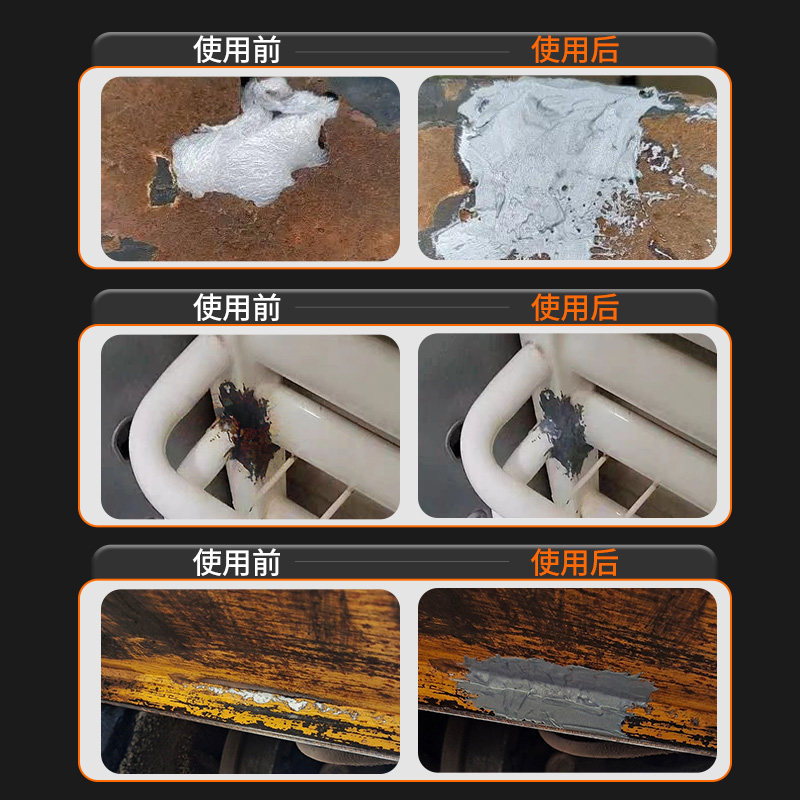 使用前 使用后

使用前 使用后

使用前 使用后