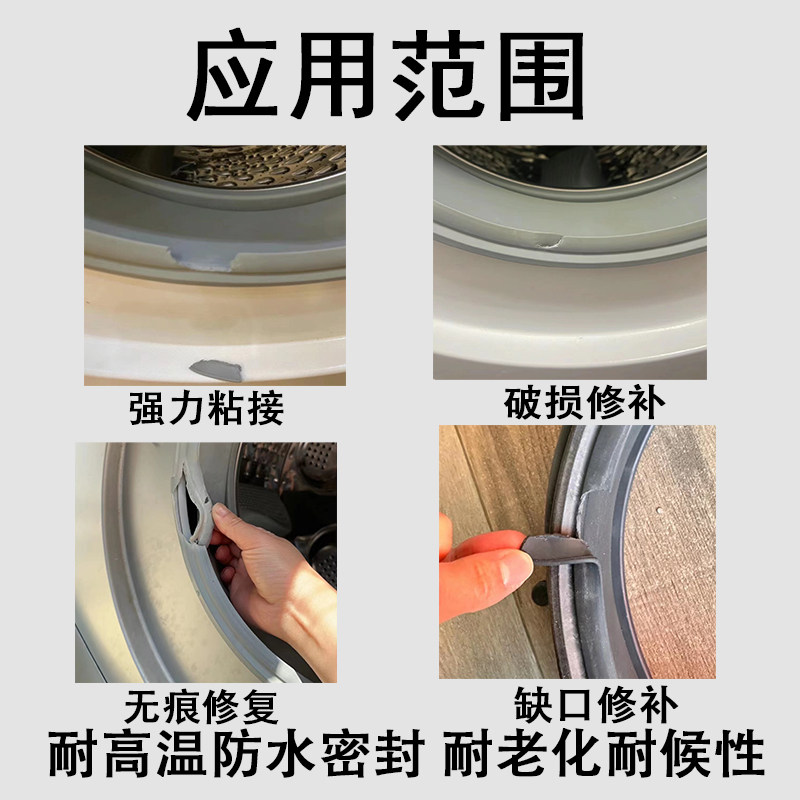 应用范围

强力粘接

破损修补

无痕修复

缺口修补

耐高温防水密封 耐老化耐候性