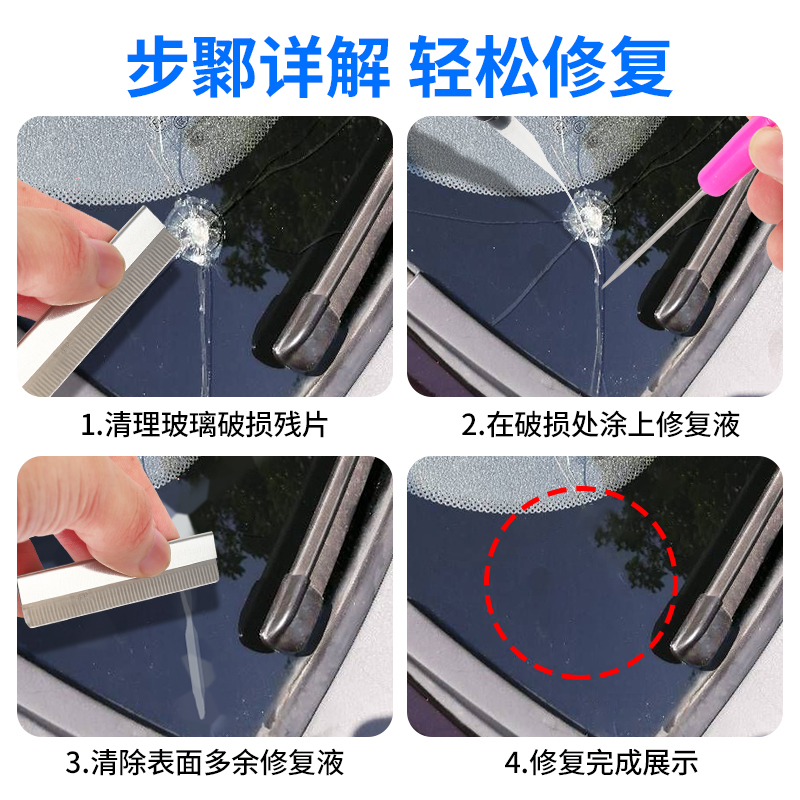 步鄹详解 轻松修复

1.清理玻璃破损残片

2.在破损处涂上修复液

3.清除表面多余修复液

4.修复完成展示