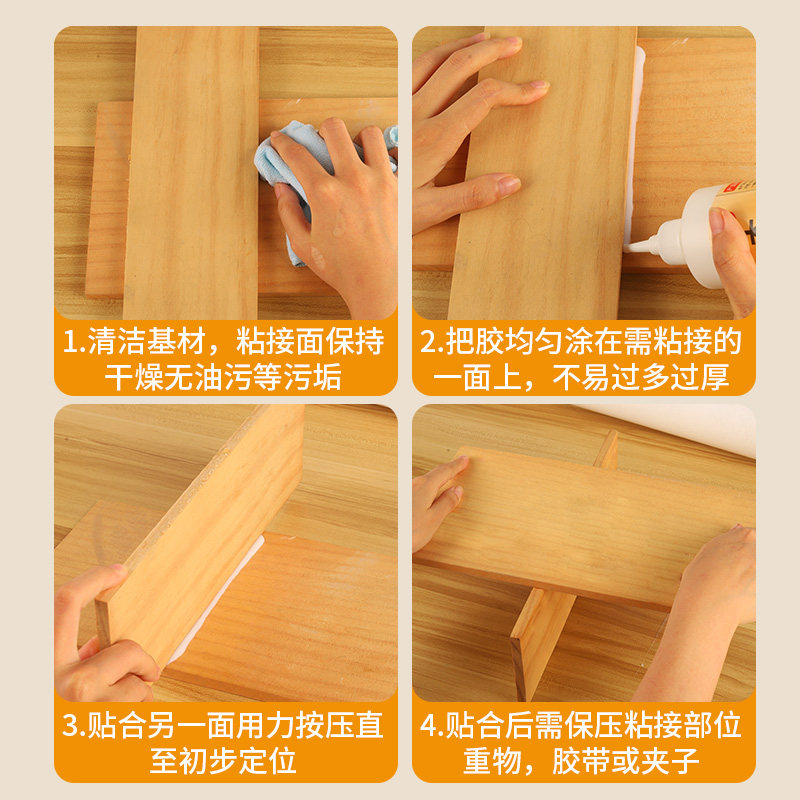 1.清洁基材，粘接面保持干燥无油污等污垢

2.把胶均匀涂在需粘接的一面上，不易过多过厚

3.贴合另一面用力按压直至初步定位

4.贴合后需保压粘接部位重物，胶带或夹子