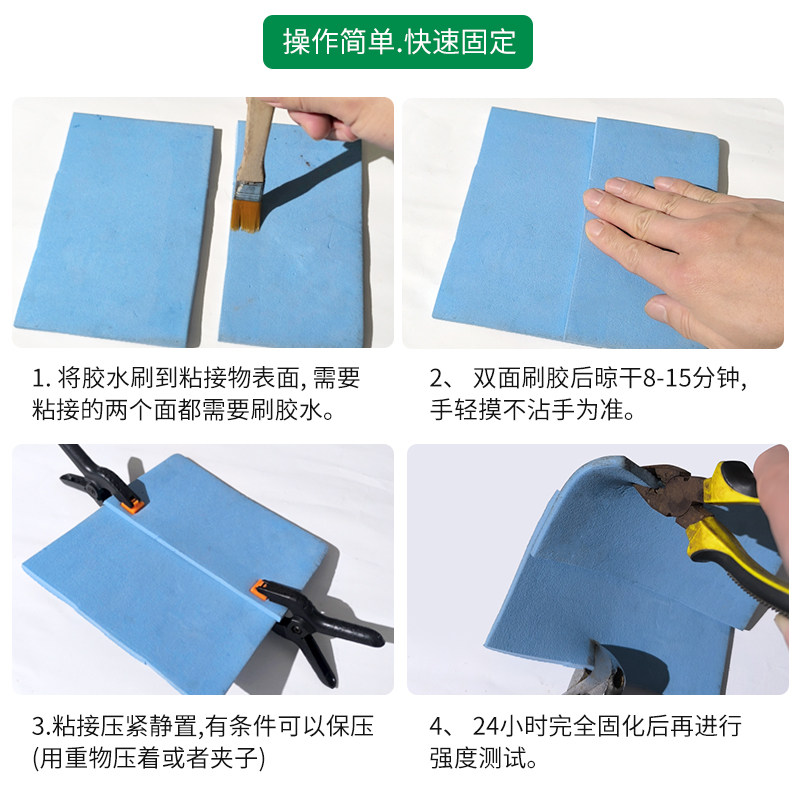 操作简单.快速固定

1. 将胶水刷到粘接物表面, 需要粘接的两个面都需要刷胶水。

2、 双面刷胶后晾干8-15分钟, 手轻摸不沾手为准。

3.粘接压紧静置,有条件可以保压(用重物压着或者夹子)

4、 24小时完全固化后再进行强度测试。