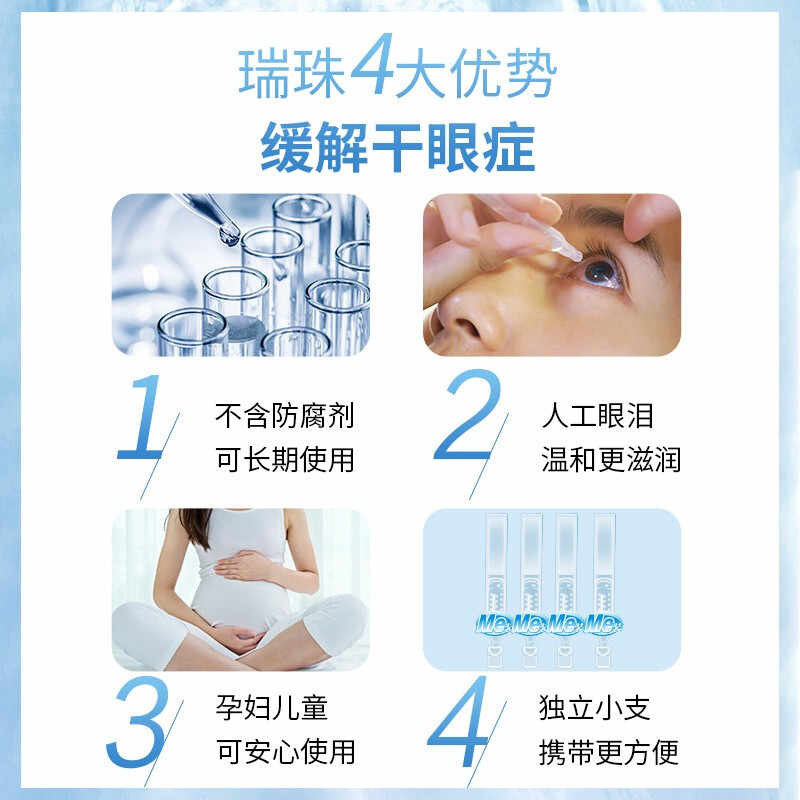 瑞珠4大优势
缓解干眼症

1 不含防腐剂
可长期使用

2 人工眼泪
温和更滋润

Me Me Me Me

3 孕妇儿童
可安心使用

4 独立小支
携带更方便