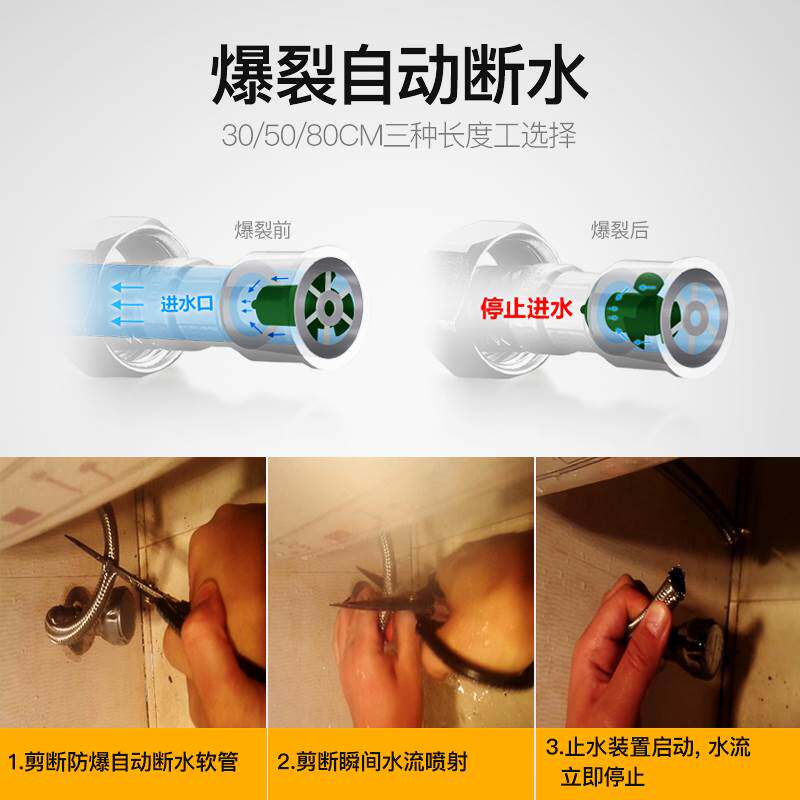 爆裂自动断水

30/50/80CM三种长度工选择

爆裂前

进水口

爆裂后

停止进水

1.剪断防爆自动断水软管

2.剪断瞬间水流喷射

3.止水装置启动, 水流立即停止