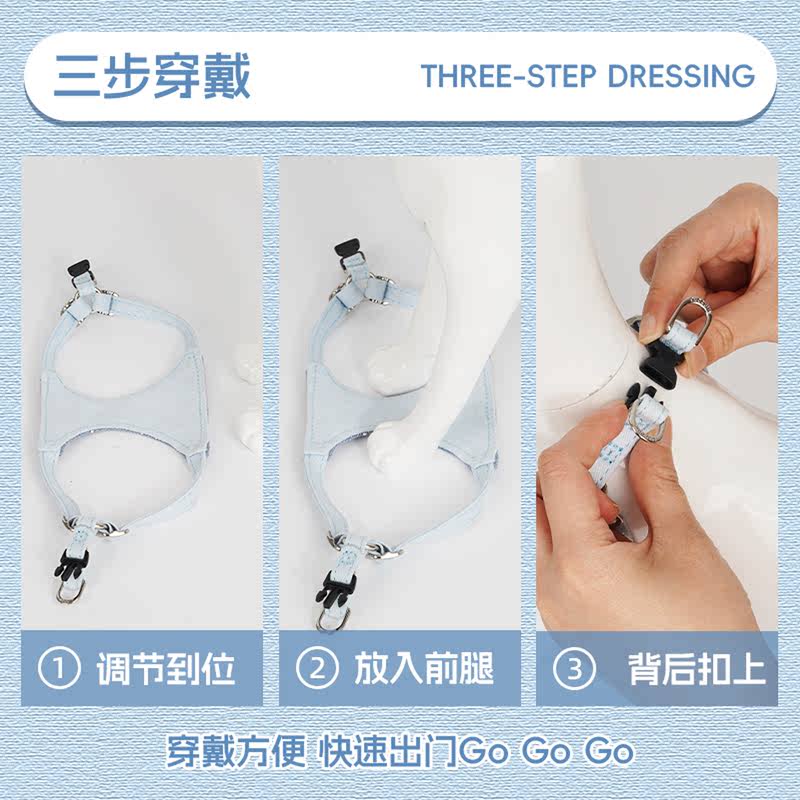 三步穿戴 THREE-STEP DRESSING

① 调节到位

② 放入前腿

③ 背后扣上

穿戴方便 快速出门Go Go Go