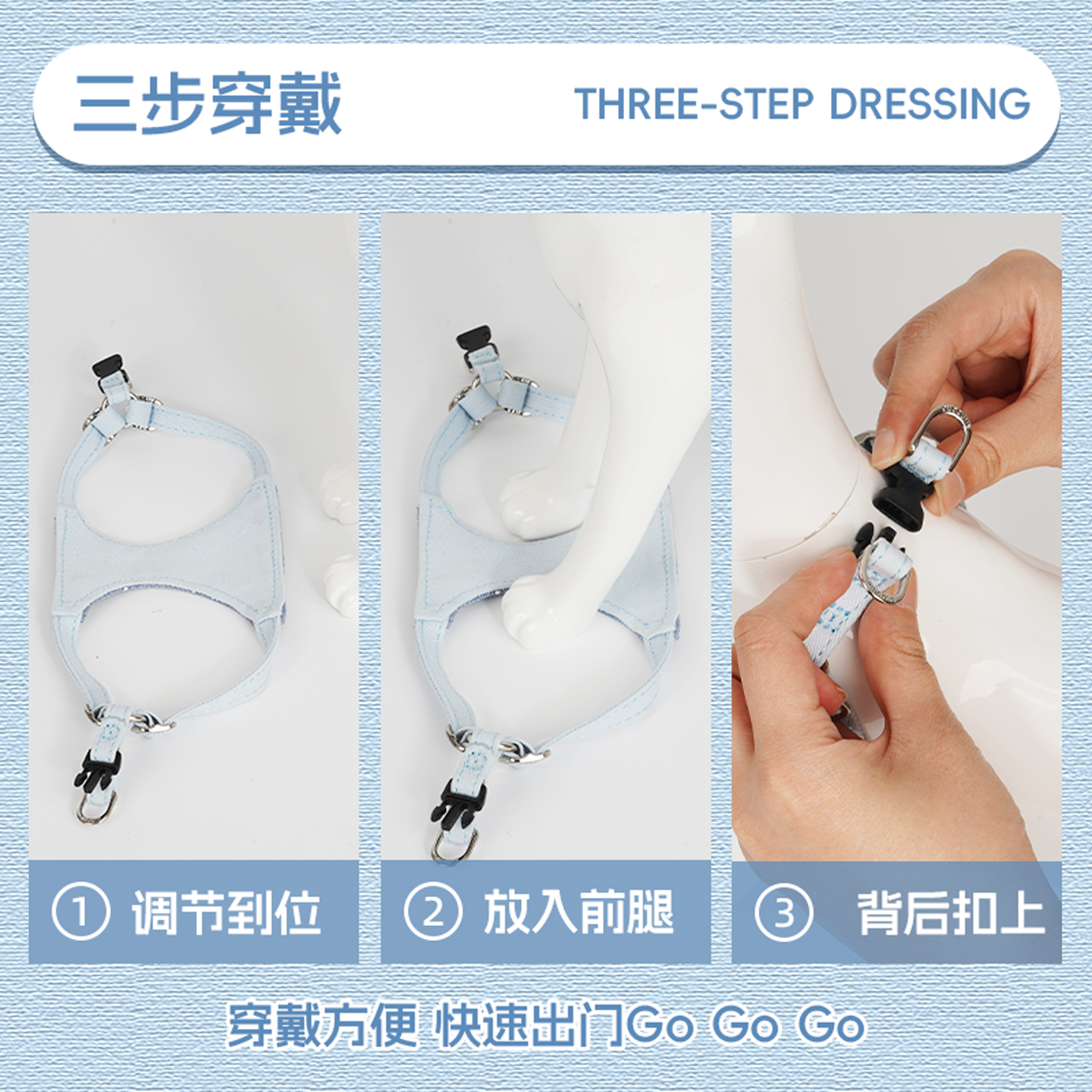 三步穿戴 THREE-STEP DRESSING

① 调节到位

② 放入前腿

③ 背后扣上

穿戴方便 快速出门Go Go Go