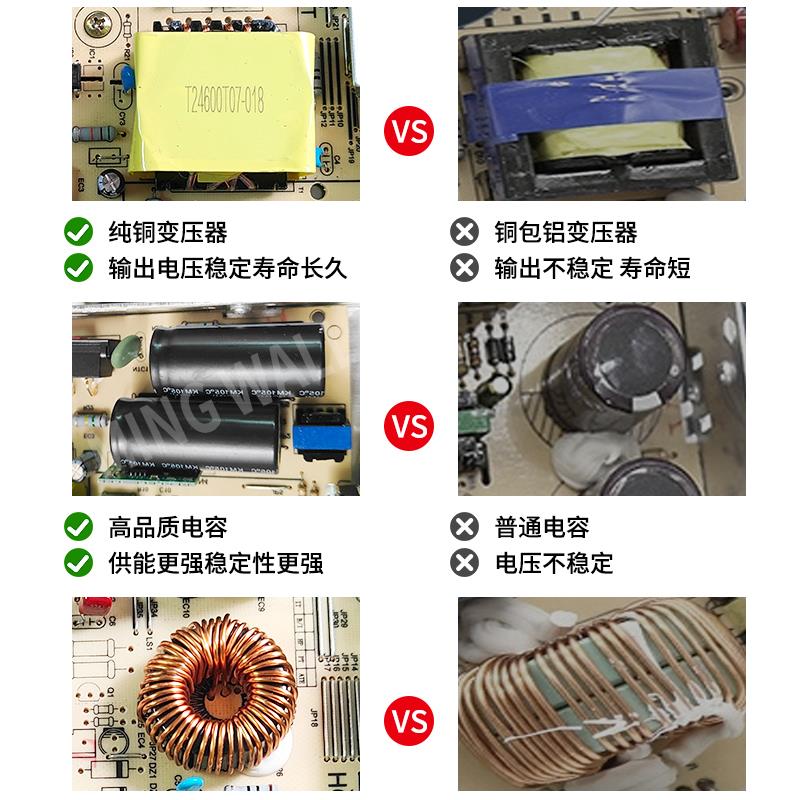 T24600T07-018

VS

纯铜变压器
输出电压稳定寿命长久

铜包铝变压器
输出不稳定 寿命短

VS

高品质电容
供能更强稳定性更强

普通电容
电压不稳定

VS