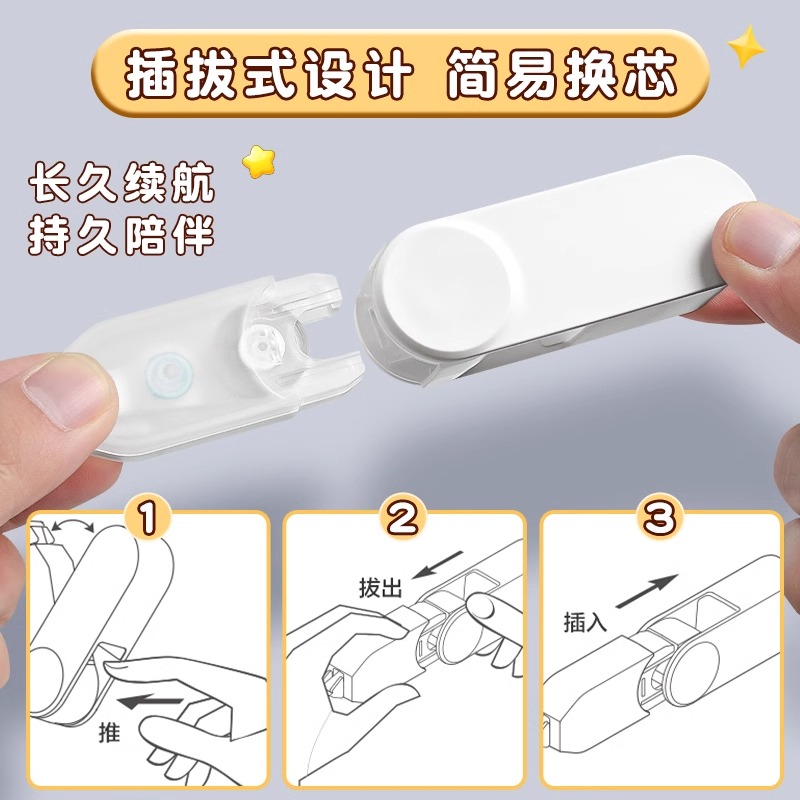 插拔式设计 简易换芯

长久续航
持久陪伴

1
推

2
拔出

3
插入