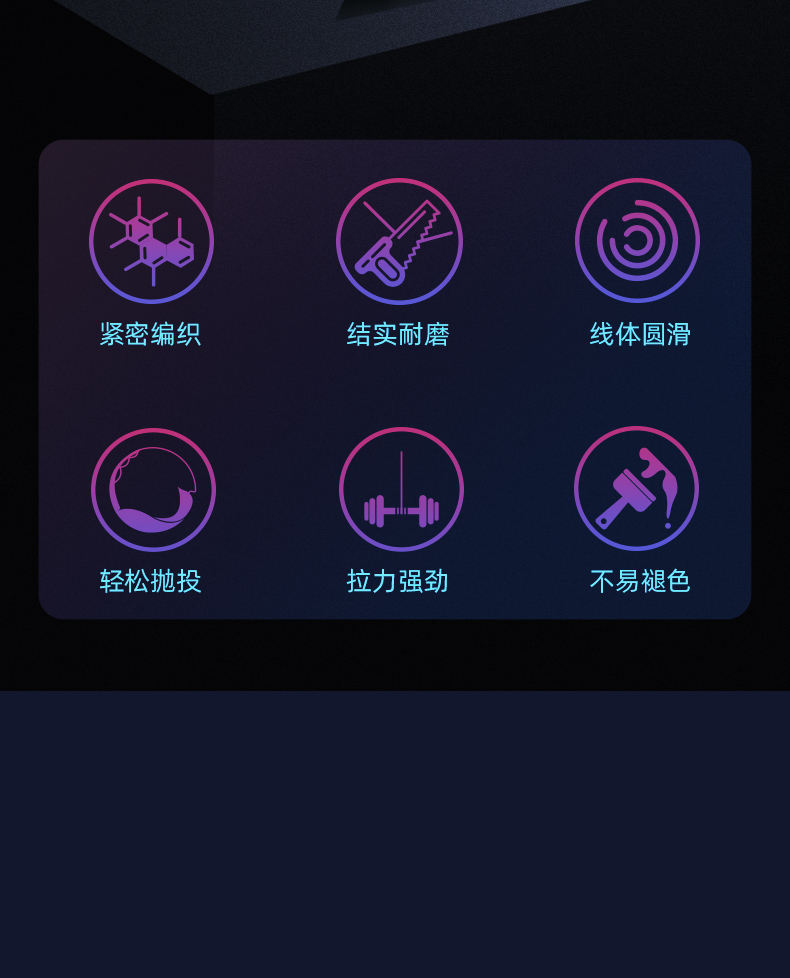 紧密编织

结实耐磨

线体圆滑

轻松抛投

拉力强劲

不易褪色