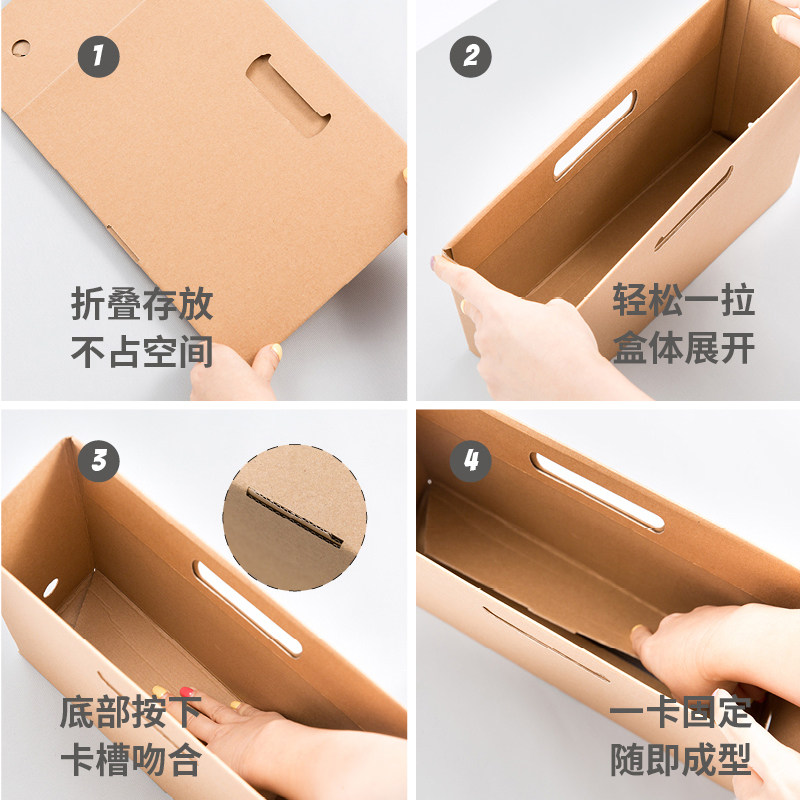 1

折叠存放
不占空间

2

轻松一拉
盒体展开

3

底部按下
卡槽吻合

4

一卡固定
随即成型