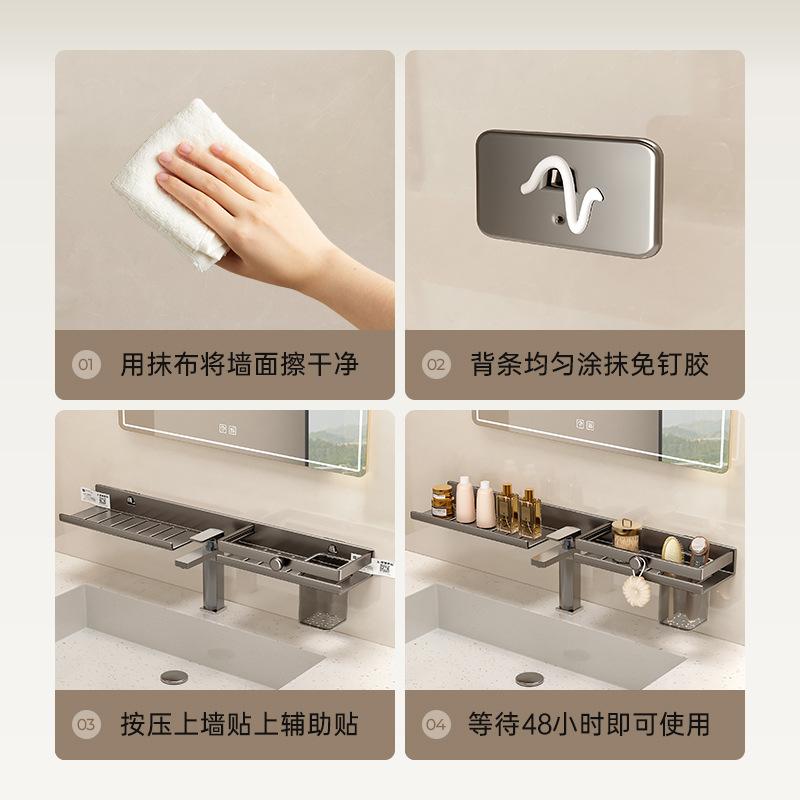 01 用抹布将墙面擦干净

02 背条均匀涂抹免钉胶

03 按压上墙贴上辅助贴

04 等待48小时即可使用