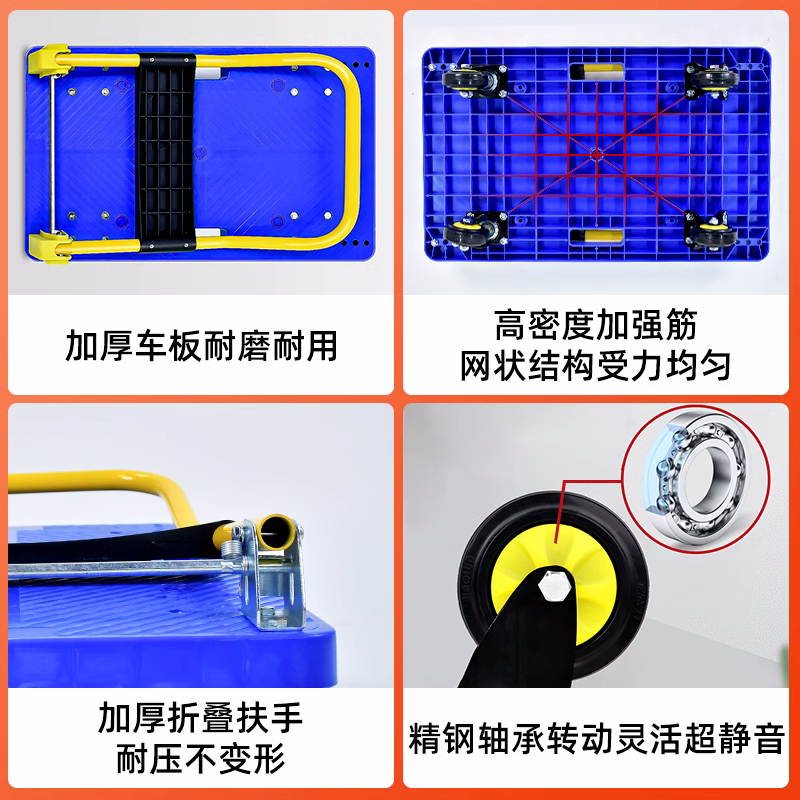 加厚车板耐磨耐用

高密度加强筋
网状结构受力均匀

加厚折叠扶手
耐压不变形

精钢轴承转动灵活超静音