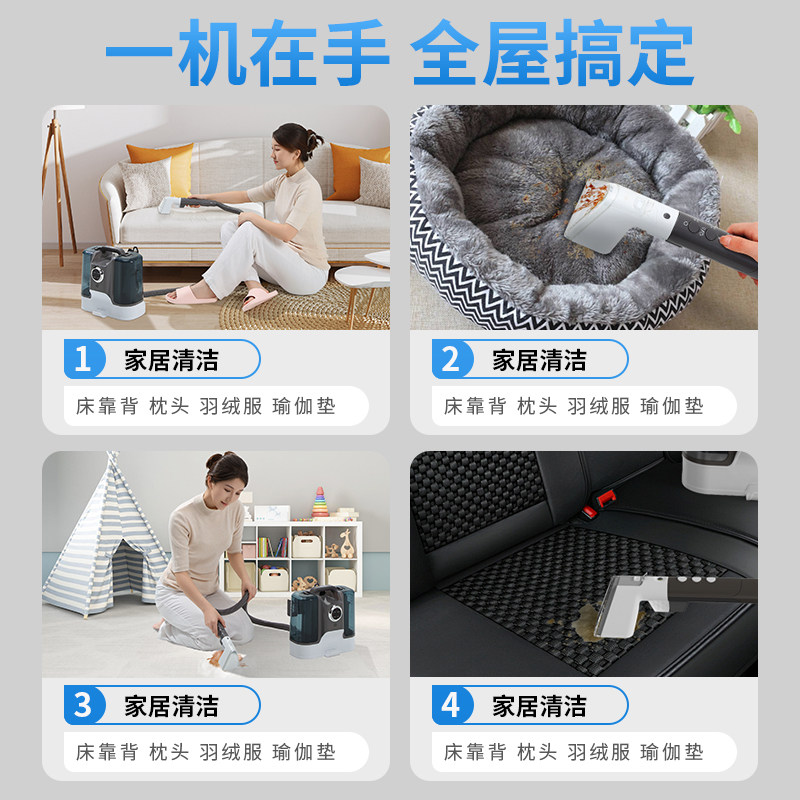 一机在手 全屋搞定

1 家居清洁
床靠背 枕头 羽绒服 瑜伽垫

2 家居清洁
床靠背 枕头 羽绒服 瑜伽垫

3 家居清洁
床靠背 枕头 羽绒服 瑜伽垫

4 家居清洁
床靠背 枕头 羽绒服 瑜伽垫