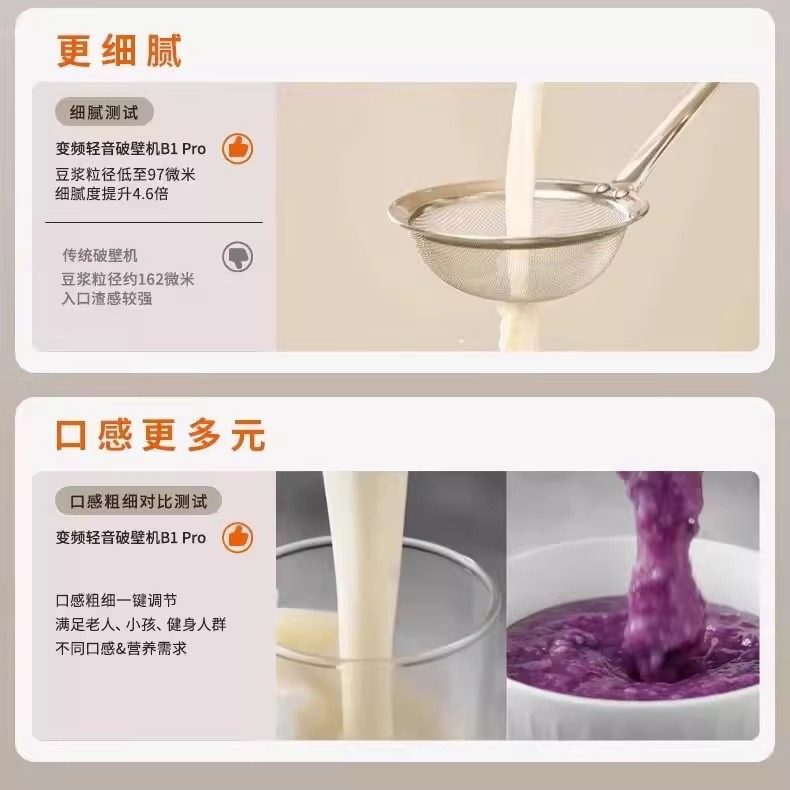 更细腻

细腻测试

变频轻音破壁机B1 Pro

豆浆粒径低至97微米
细腻度提升4.6倍

传统破壁机

豆浆粒径约162微米
入口渣感较强

口感更多元

口感粗细对比测试

变频轻音破壁机B1 Pro

口感粗细一键调节
满足老人、小孩、健身人群
不同口感&营养需求