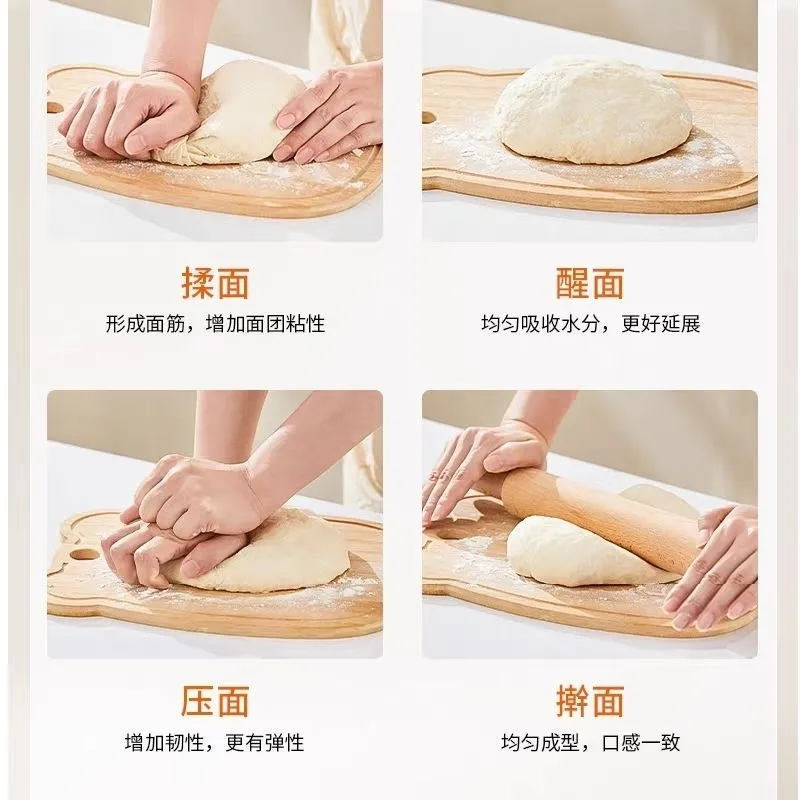 揉面
形成面筋，增加面团粘性

醒面
均匀吸收水分，更好延展

压面
增加韧性，更有弹性

擀面
均匀成型，口感一致