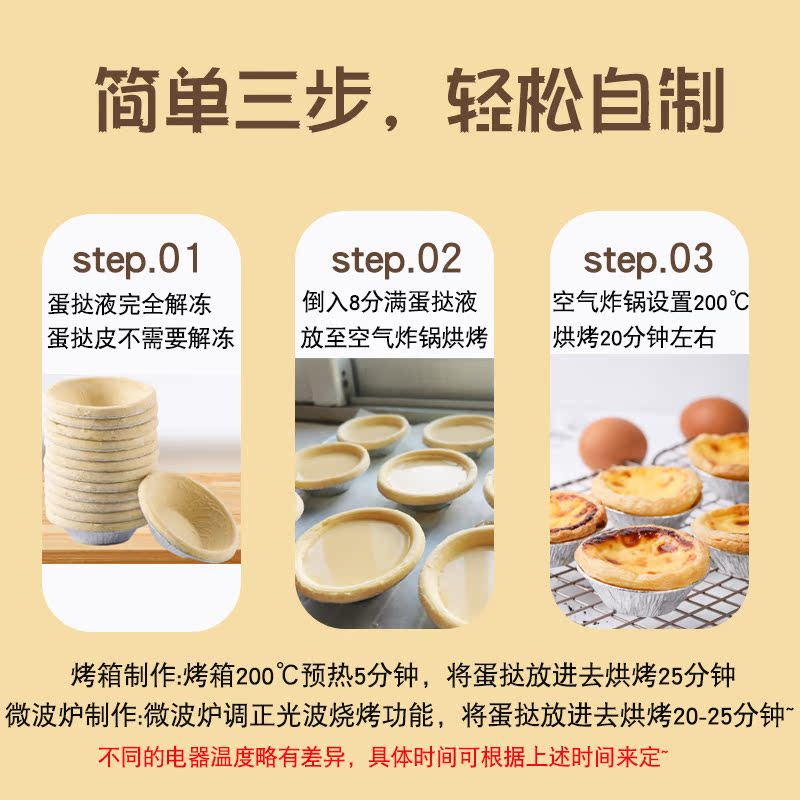 简单三步，轻松自制

step.01
蛋挞液完全解冻
蛋挞皮不需要解冻

step.02
倒入8分满蛋挞液
放至空气炸锅烘烤

step.03
空气炸锅设置200℃
烘烤20分钟左右

烤箱制作:烤箱200℃预热5分钟，将蛋挞放进去烘烤25分钟
微波炉制作:微波炉调正光波烧烤功能，将蛋挞放进去烘烤20-25分钟~
不同的电器温度略有差异，具体时间可根据上述时间来定~