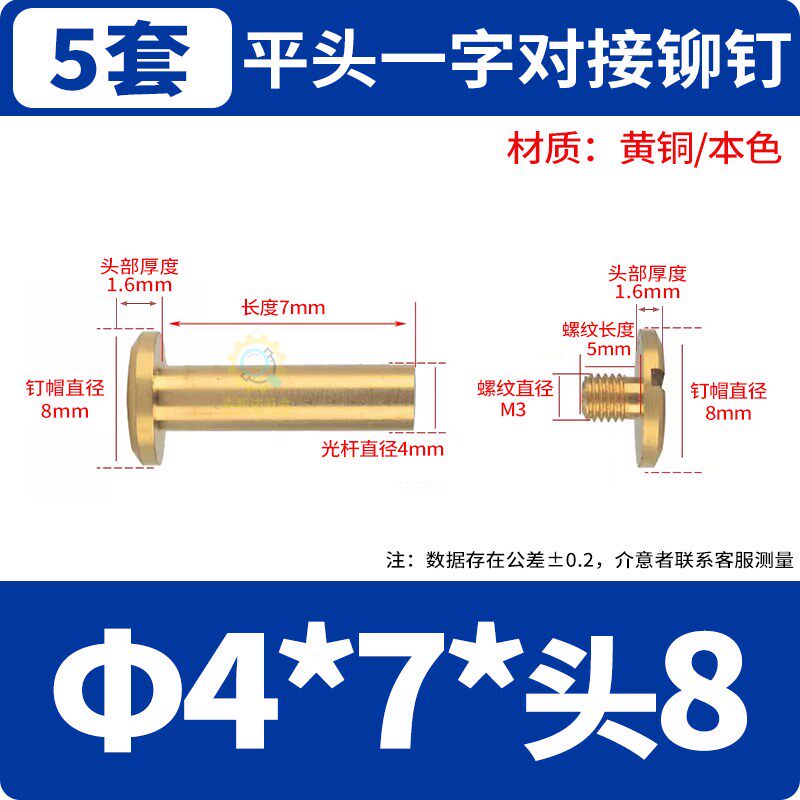 5套 平头一字对接铆钉

材质：黄铜/本色

头部厚度
1.6mm

长度7mm

钉帽直径
8mm

光杆直径4mm

头部厚度
1.6mm

螺纹长度
5mm

螺纹直径
M3

钉帽直径
8mm

注：数据存在公差±0.2，介意者联系客服测量

Φ4*7*头8