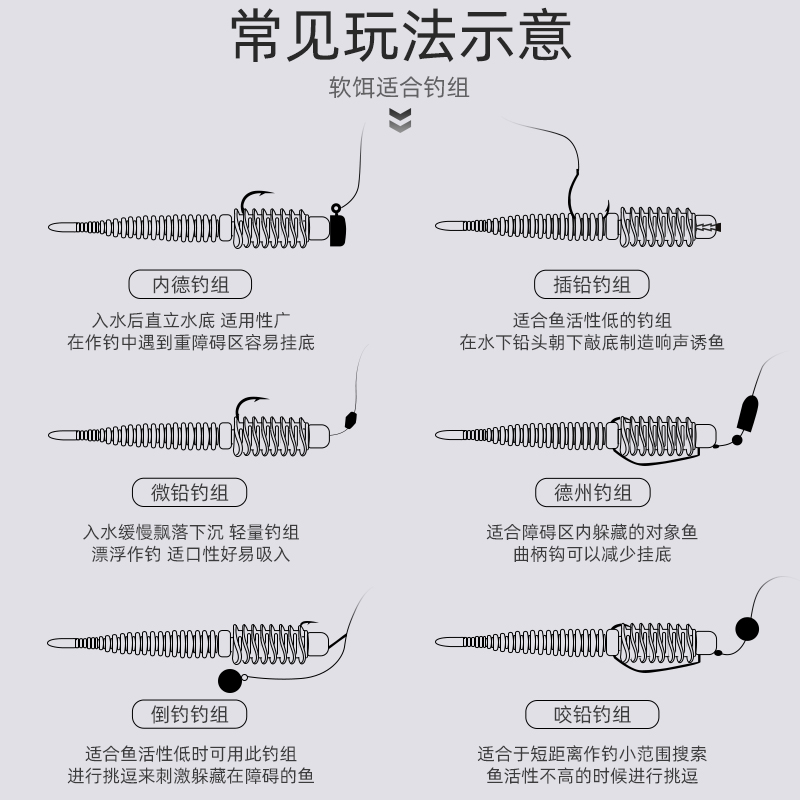 常见玩法示意

软饵适合钓组

内德钓组

入水后直立水底 适用性广
在作钓中遇到重障碍区容易挂底

插铅钓组

适合鱼活性低的钓组
在水下铅头朝下敲底制造响声诱鱼

微铅钓组

入水缓慢飘落下沉 轻量钓组
漂浮作钓 适口性好易吸入

德州钓组

适合障碍区内躲藏的对象鱼
曲柄钩可以减少挂底

倒钓钓组

适合鱼活性低时可用此钓组
进行挑逗来刺激躲藏在障碍的鱼

咬铅钓组

适合于短距离作钓小范围搜索
鱼活性不高的时候进行挑逗