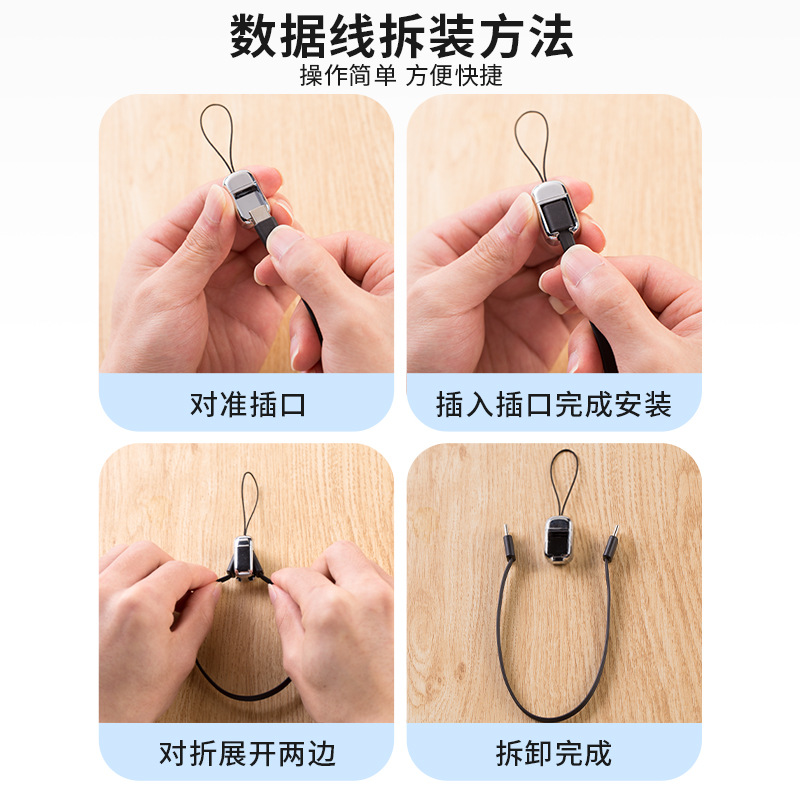 数据线拆装方法
操作简单 方便快捷

对准插口

插入插口完成安装

对折展开两边

拆卸完成