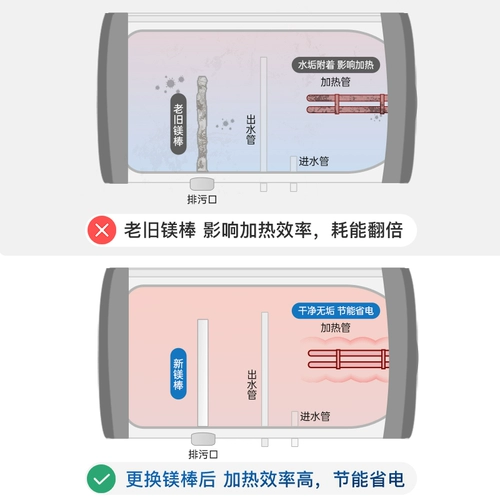 水垢附着 影响加热

加热管

老旧镁棒

出水管

进水管

排污口

老旧镁棒 影响加热效率，耗能翻倍

干净无垢 节能省电

加热管

新镁棒

出水管

进水管

排污口

更换镁棒后 加热效率高，节能省电