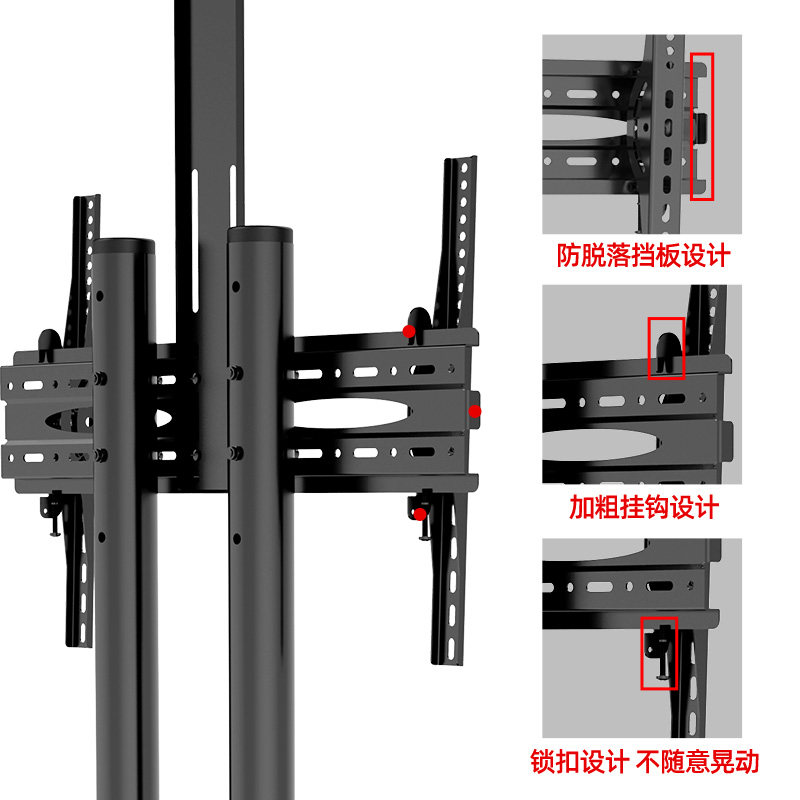 防脱落挡板设计

加粗挂钩设计

锁扣设计 不随意晃动