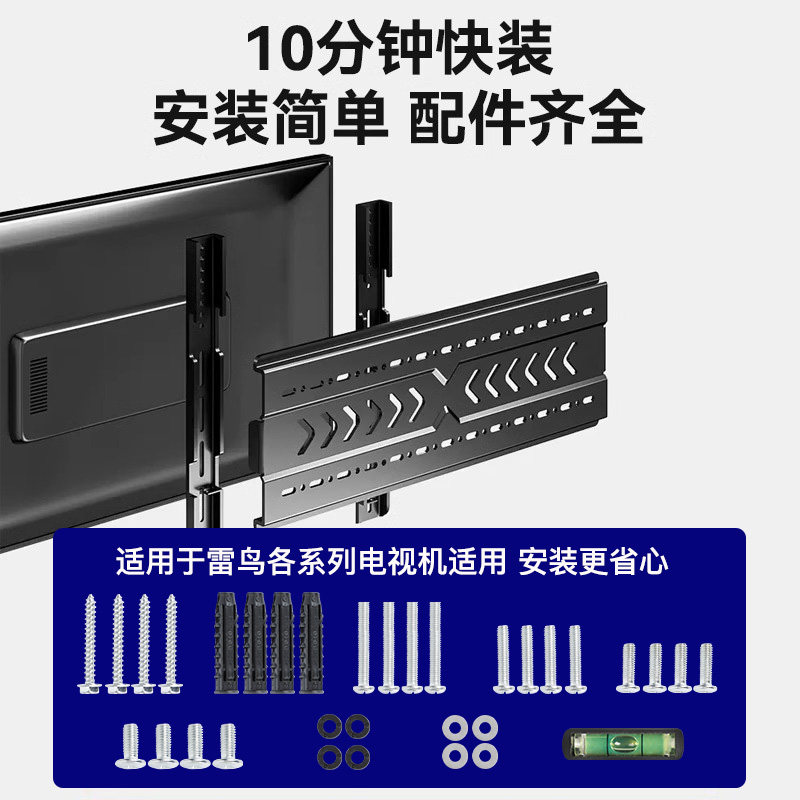 10分钟快装
安装简单 配件齐全

适用于雷鸟各系列电视机适用 安装更省心